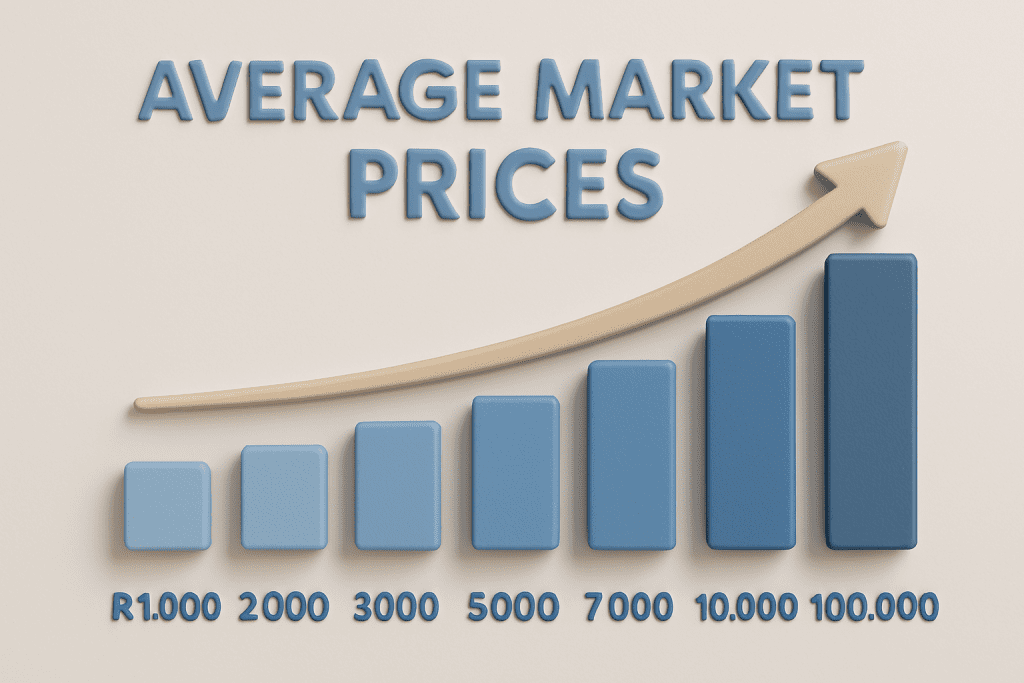 AVERAGE MARKET PRICES

R1.000 2000 3000 5000 7000 10.000 100.000